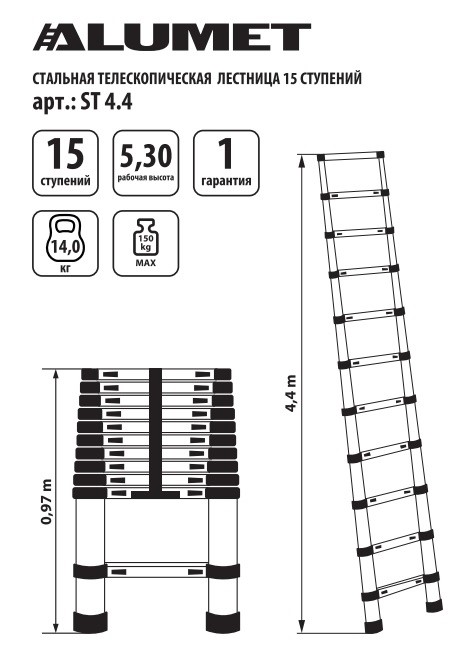 ALUMET

СТАЛЬНАЯ ТЕЛЕСКОПИЧЕСКАЯ ЛЕСТНИЦА 15 СТУПЕНИЙ
арт.: ST 4.4

15
ступений

5,30
рабочая высота

1
гарантия

14,0
кг

150
kg
MAX

0,97 m

4,4 m